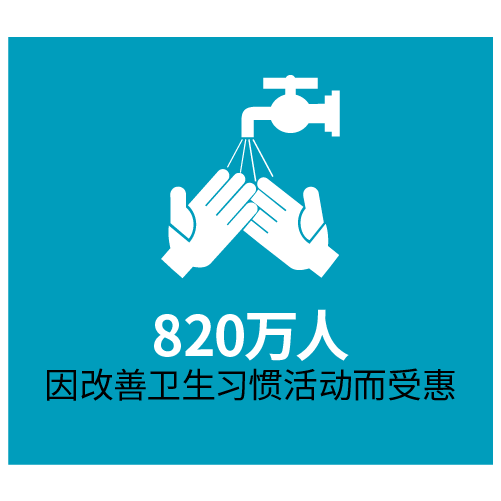 820万人
因改善卫生习惯活动而受惠