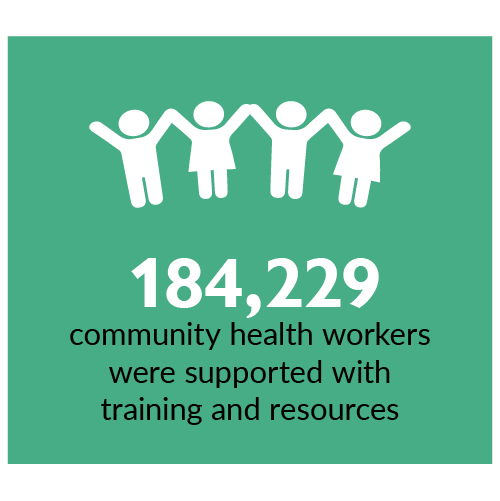 184,229
community health workers were supported with training and resources