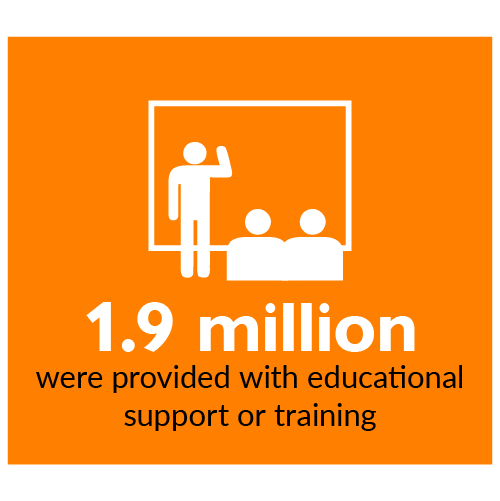 1.9 million

were provided with educational support or training