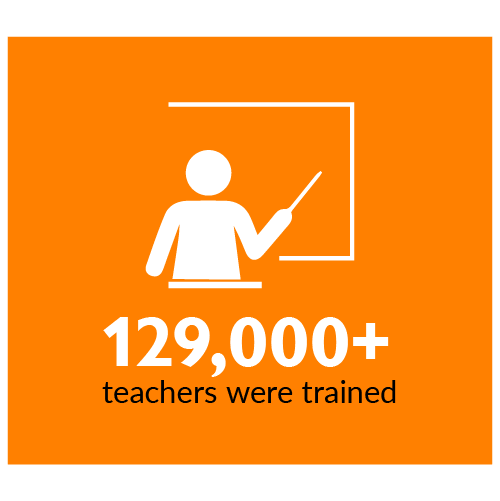 129,000+
teachers were trained